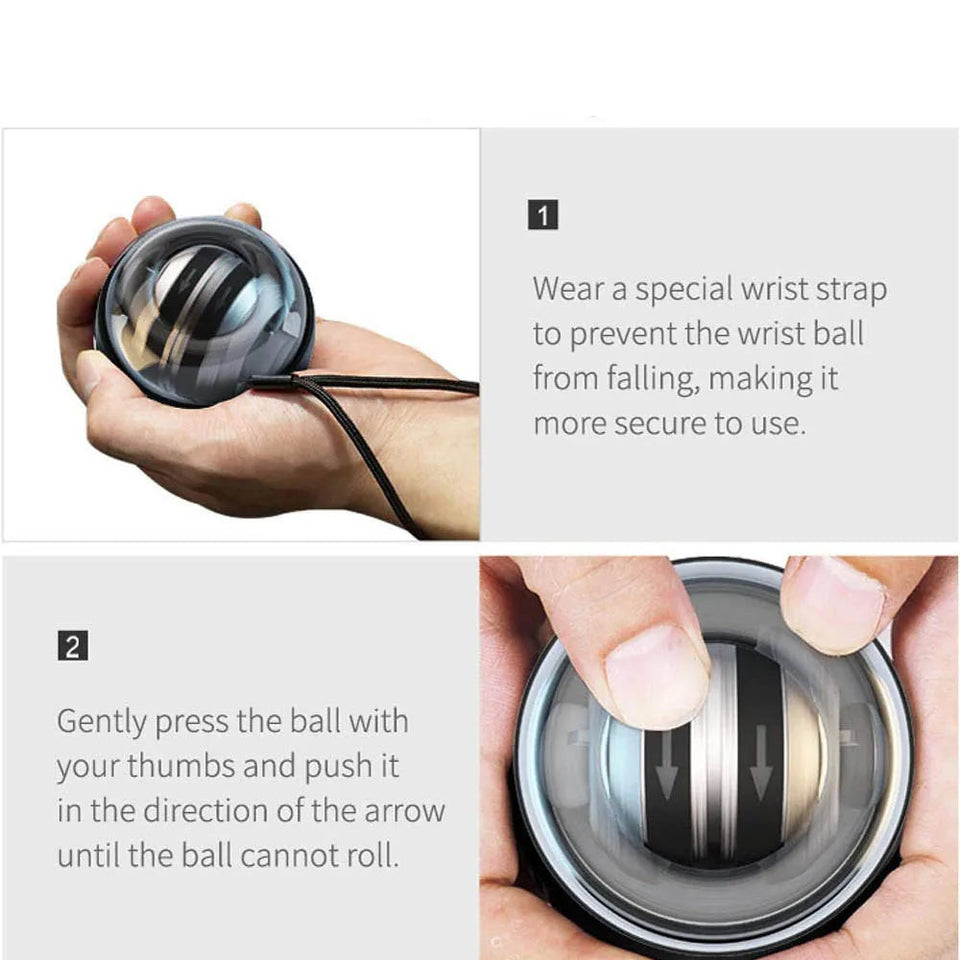 1

Wear a special wrist strap to prevent the wrist ball from falling, making it more secure to use.

2

Gently press the ball with your thumbs and push it in the direction of the arrow until the ball cannot roll.